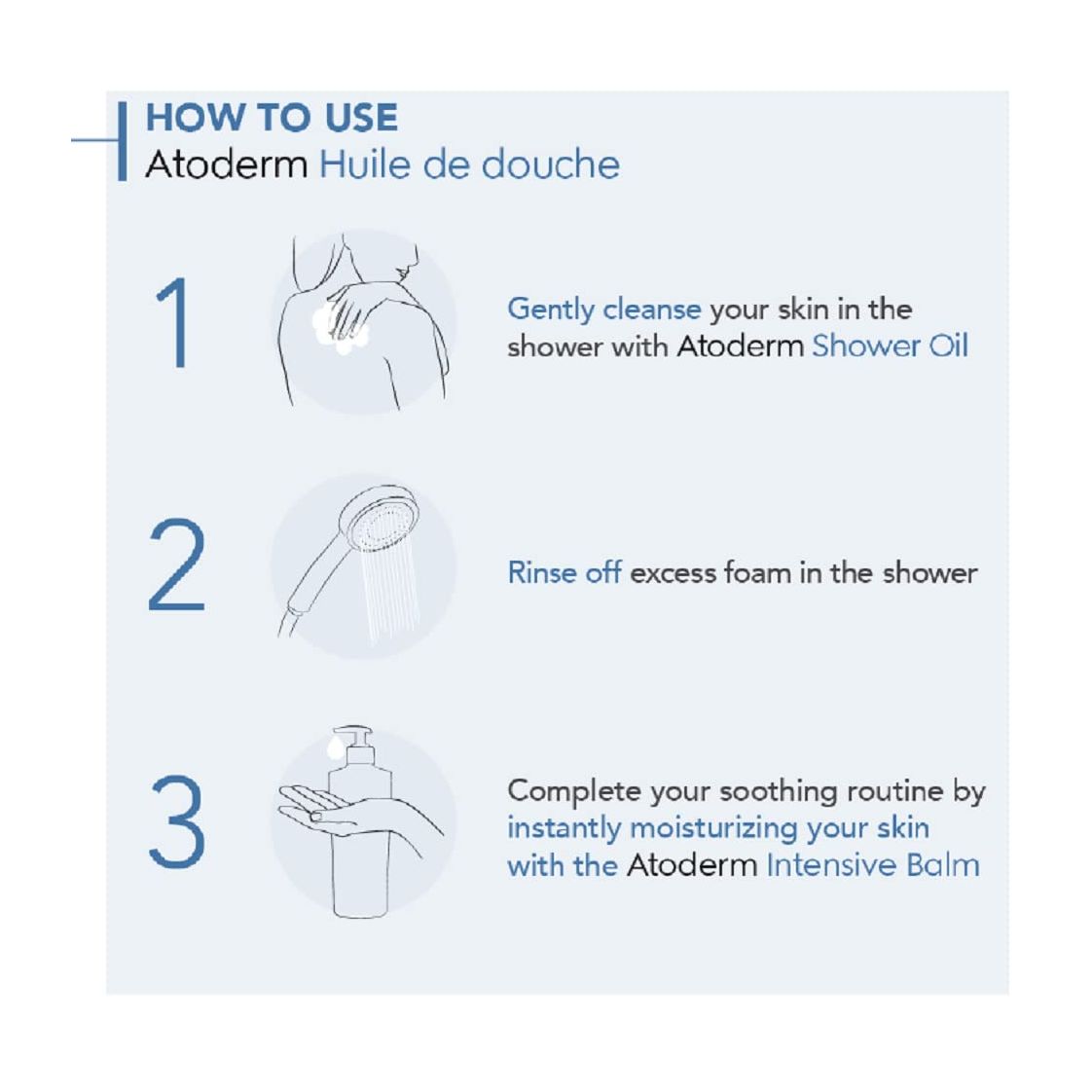 HOW TO USE
Atoderm Huile de douche

1

Gently cleanse your skin in the shower with Atoderm Shower Oil

2

Rinse off excess foam in the shower

3

Complete your soothing routine by instantly moisturizing your skin with the Atoderm Intensive Balm